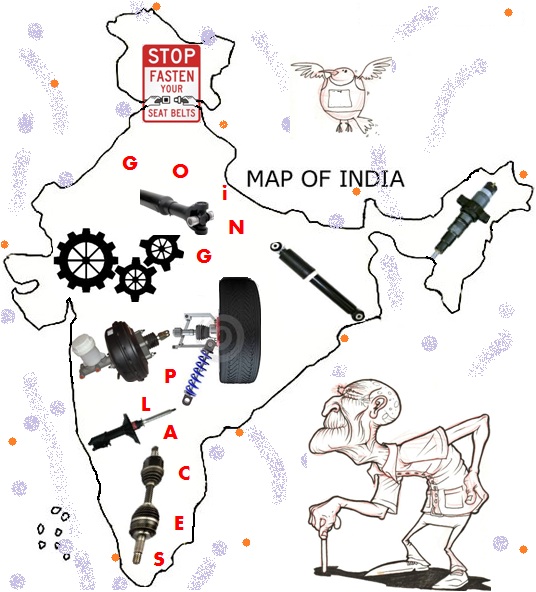 STOP
FASTEN
YOUR
SEAT BELTS

MAP OF INDIA

G O i N G

P L A C E S