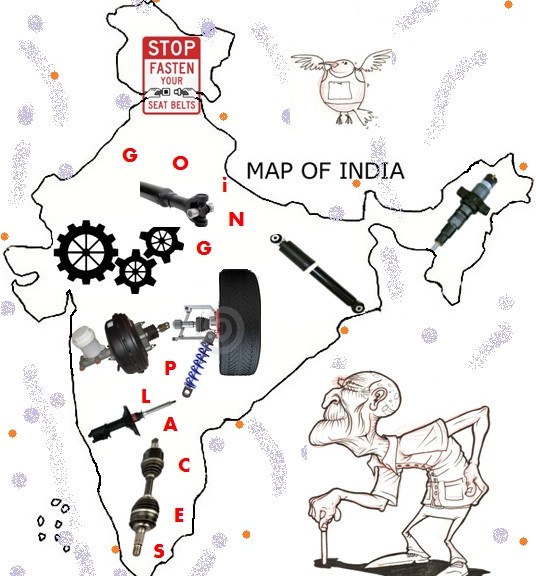 STOP
FASTEN
YOUR
SEAT BELTS

MAP OF INDIA

G O i N G

P L A C E S